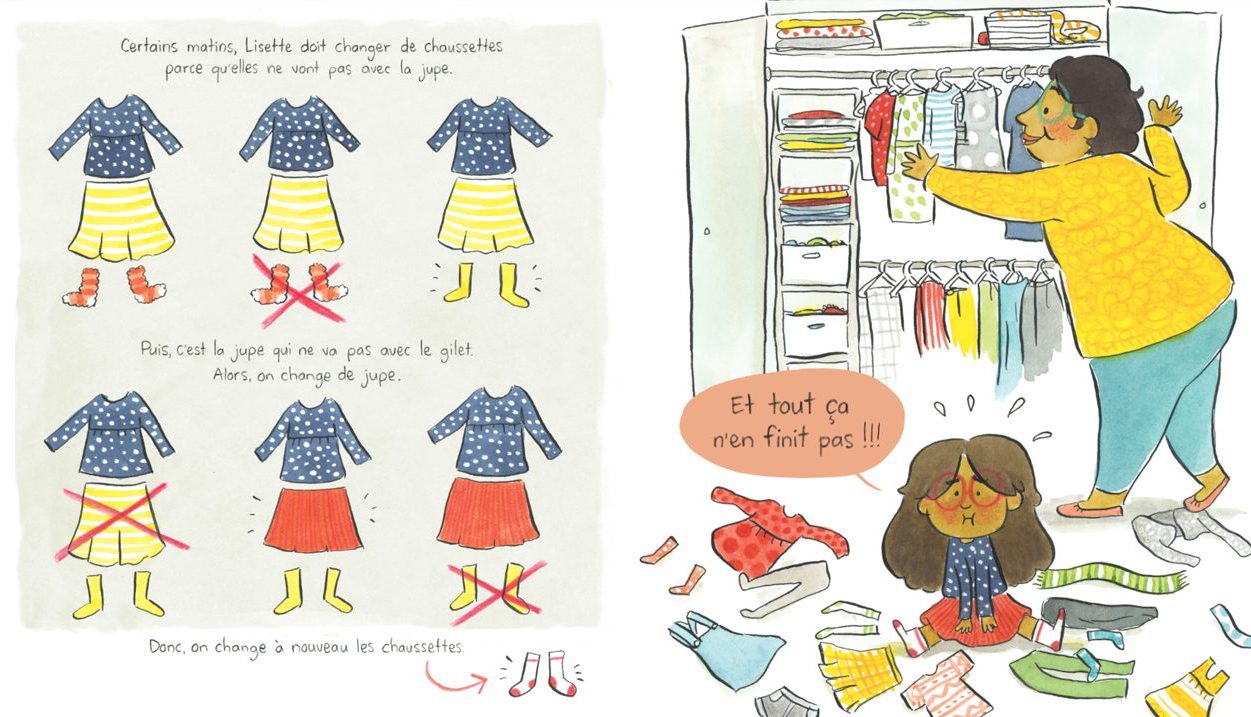 Certains matins, Lisette doit changer de chaussettes parce qu'elles ne vont pas avec la jupe.

Puis, c'est la jupe qui ne va pas avec le gilet. Alors, on change de jupe.

Donc, on change à nouveau les chaussettes.

Et tout ça n'en finit pas !!!