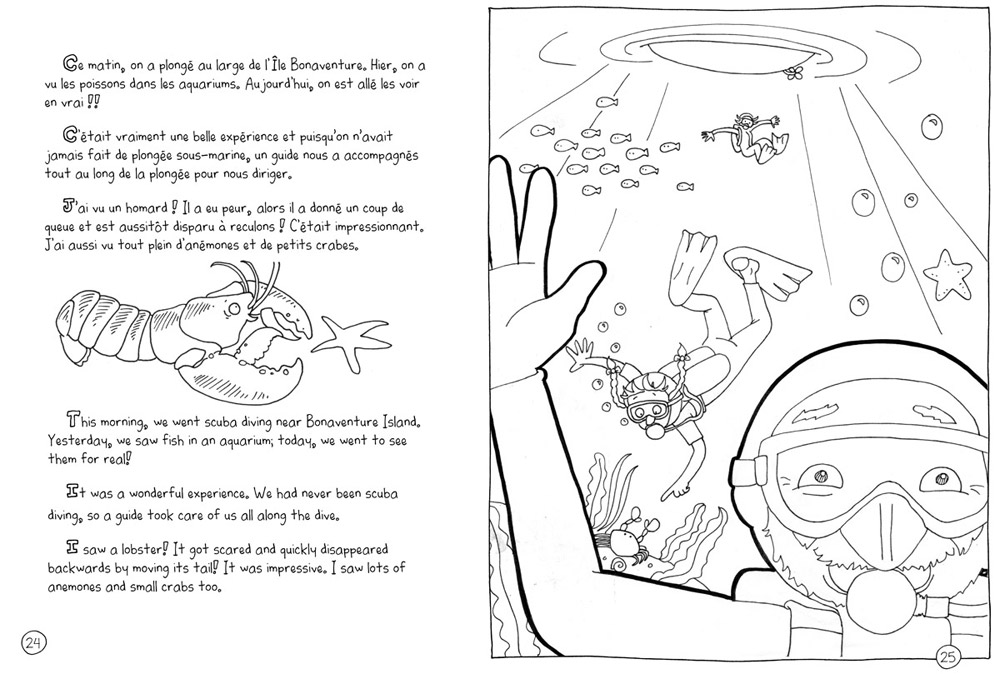 Ce matin, on a plongé au large de l'Île Bonaventure. Hier, on a vu les poissons dans les aquariums. Aujourd'hui, on est allé les voir en vrai !!

C'était vraiment une belle expérience et puisqu'on n'avait jamais fait de plongée sous-marine, un guide nous a accompagnés tout au long de la plongée pour nous diriger.

J'ai vu un homard ! Il a eu peur, alors il a donné un coup de queue et est aussitôt disparu à reculons ! C'était impressionnant. J'ai aussi vu tout plein d'anémones et de petits crabes.

This morning, we went scuba diving near Bonaventure Island. Yesterday, we saw fish in an aquarium; today, we went to see them for real!

It was a wonderful experience. We had never been scuba diving, so a guide took care of us all along the dive.

I saw a lobster! It got scared and quickly disappeared backwards by moving its tail! It was impressive. I saw lots of anemones and small crabs too.

24

25